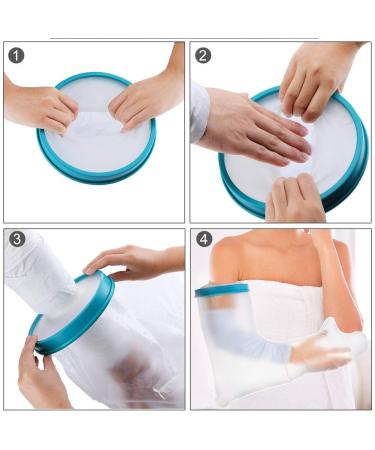 1

2

3

4