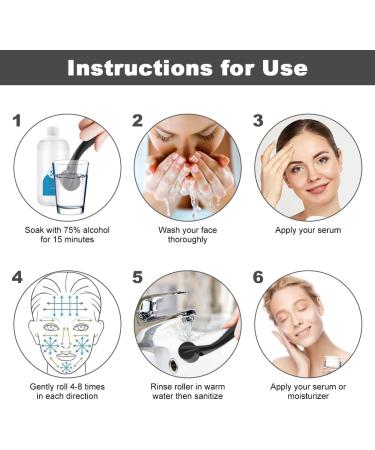 Instructions for Use

1

Soak with 75% alcohol for 15 minutes

2

Wash your face thoroughly

3

Apply your serum

4

Gently roll 4-8 times in each direction

5

Rinse roller in warm water then sanitize

6

Apply your serum or moisturizer