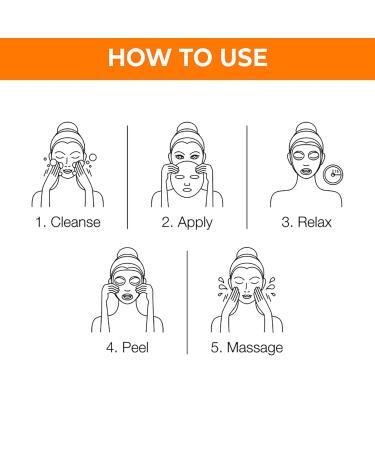 HOW TO USE

1. Cleanse

2. Apply

3. Relax

4. Peel

5. Massage