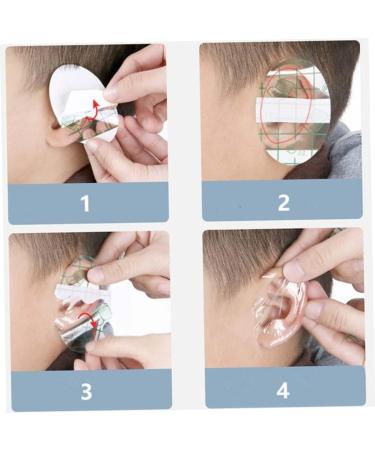 1

2

3

4