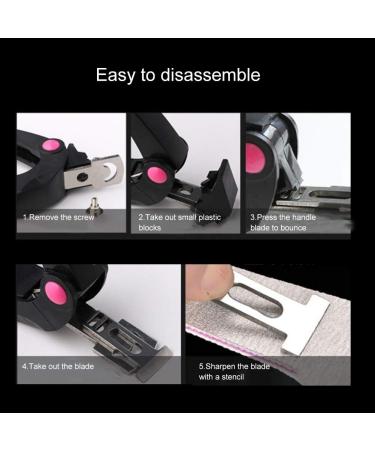 Easy to disassemble

1.Remove the screw

2.Take out small plastic blocks

3.Press the handle blade to bounce

4.Take out the blade

5.Sharpen the blade with a stencil