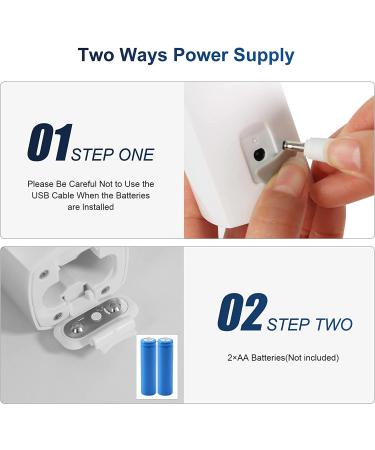 Two Ways Power Supply

01 STEP ONE

Please Be Careful Not to Use the USB Cable When the Batteries are Installed

02 STEP TWO

2×AA Batteries(Not included)