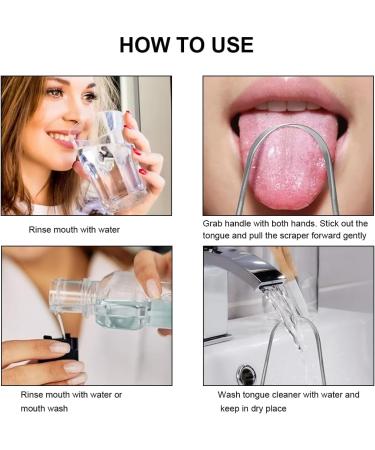 HOW TO USE

Rinse mouth with water

Grab handle with both hands. Stick out the tongue and pull the scraper forward gently

Rinse mouth with water or mouth wash

Wash tongue cleaner with water and keep in dry place