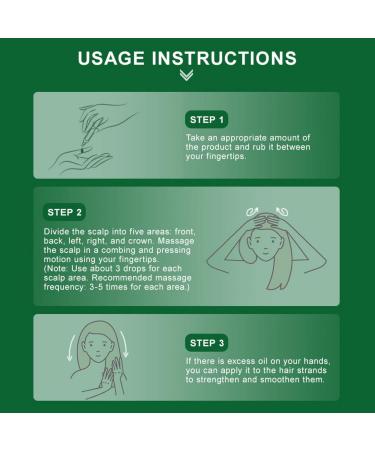 USAGE INSTRUCTIONS

STEP 1

Take an appropriate amount of the product and rub it between your fingertips.

STEP 2

Divide the scalp into five areas: front, back, left, right, and crown. Massage the scalp in a combing and pressing motion using your fingertips.
(Note: Use about 3 drops for each scalp area. Recommended massage frequency: 3-5 times for each area.)

STEP 3

If there is excess oil on your hands, you can apply it to the hair strands to strengthen and smoothen them.