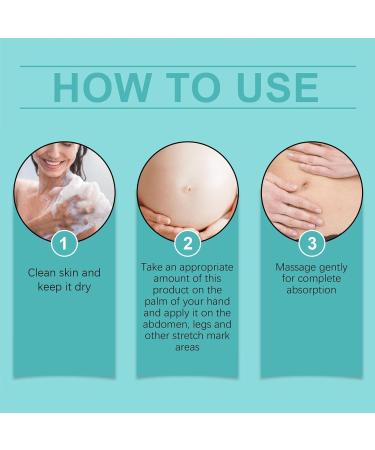 HOW TO USE

1

Clean skin and keep it dry

2

Take an appropriate amount of this product on the palm of your hand and apply it on the abdomen, legs and other stretch mark areas

3

Massage gently for complete absorption