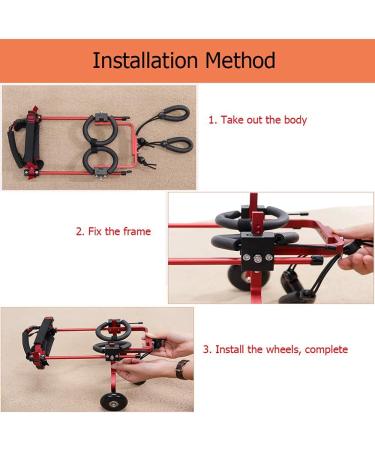 Installation Method

1. Take out the body

2. Fix the frame

3. Install the wheels, complete