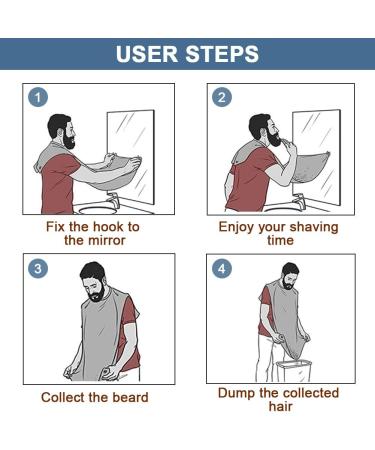 USER STEPS

1

Fix the hook to the mirror

2

Enjoy your shaving time

3

Collect the beard

4

Dump the collected hair