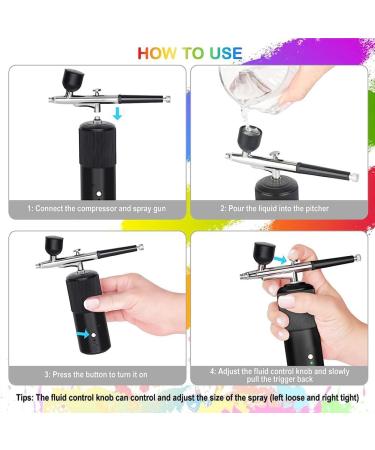 HOW TO USE

1: Connect the compressor and spray gun

2: Pour the liquid into the pitcher

3: Press the button to turn it on

4: Adjust the fluid control knob and slowly pull the trigger back

Tips: The fluid control knob can control and adjust the size of the spray (left loose and right tight)