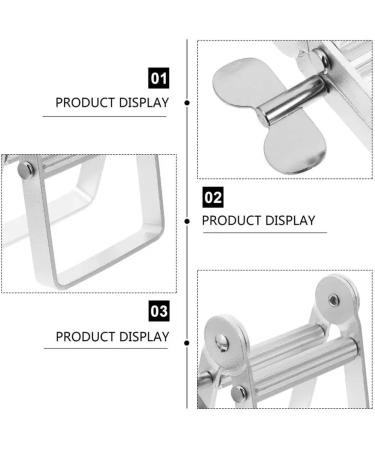 01

PRODUCT DISPLAY

02

PRODUCT DISPLAY

03

PRODUCT DISPLAY