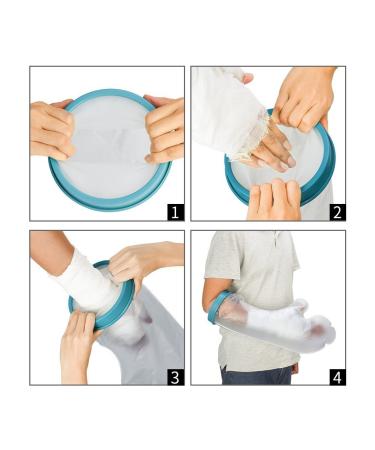 1

2

3

4