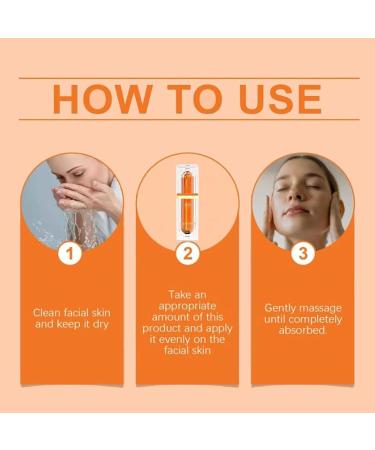 HOW TO USE

1

Clean facial skin and keep it dry

2

Take an appropriate amount of this product and apply it evenly on the facial skin

3

Gently massage until completely absorbed.