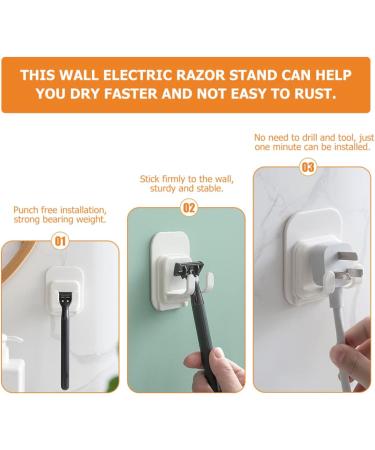 THIS WALL ELECTRIC RAZOR STAND CAN HELP YOU DRY FASTER AND NOT EASY TO RUST.

Punch free installation, strong bearing weight.

01

Stick firmly to the wall, sturdy and stable.

02

No need to drill and tool, just one minute can be installed.

03