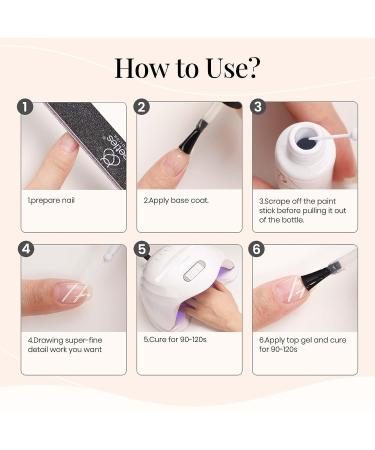 How to Use?

1

1.prepare nail

2

2.Apply base coat.

3

3.Scrape off the paint stick before pulling it out of the bottle.

4

4.Drawing super-fine detail work you want

5

5.Cure for 90-120s

6

6.Apply top gel and cure for 90-120s