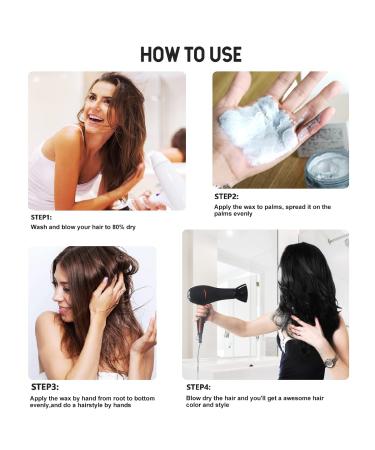 HOW TO USE

STEP1:
Wash and blow your hair to 80% dry

STEP2:
Apply the wax to palms, spread it on the palms evenly

STEP3:
Apply the wax by hand from root to bottom evenly,and do a hairstyle by hands

STEP4:
Blow dry the hair and you'll get a awesome hair color and style