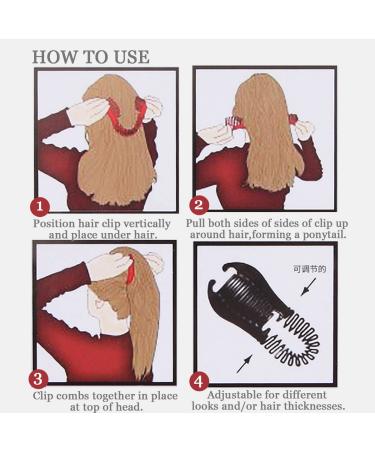 HOW TO USE

1
Position hair clip vertically and place under hair.

2
Pull both sides of sides of clip up around hair,forming a ponytail.

3
Clip combs together in place at top of head.

可调节的

4
Adjustable for different looks and/or hair thicknesses.