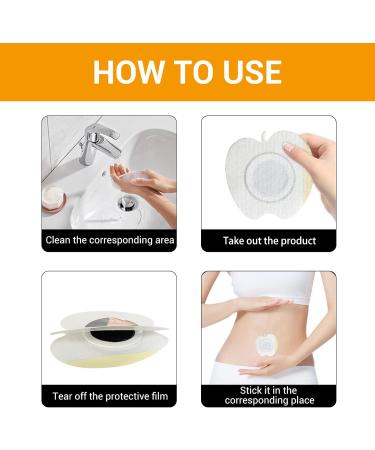 HOW TO USE

Clean the corresponding area

Take out the product

Tear off the protective film

Stick it in the corresponding place