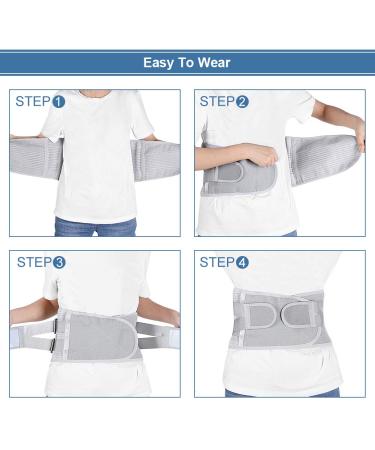 Easy To Wear

STEP 1

STEP 2

STEP 3

STEP 4