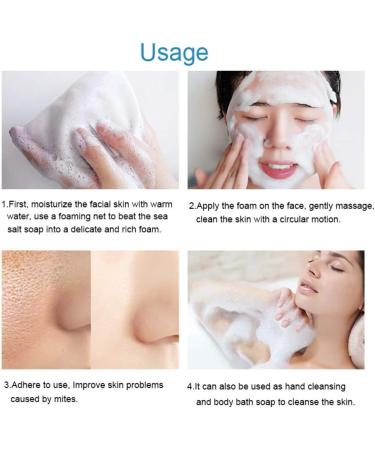 Usage

1.First, moisturize the facial skin with warm water, use a foaming net to beat the sea salt soap into a delicate and rich foam.

2.Apply the foam on the face, gently massage, clean the skin with a circular motion.

3.Adhere to use, Improve skin problems caused by mites.

4.It can also be used as hand cleansing and body bath soap to cleanse the skin.