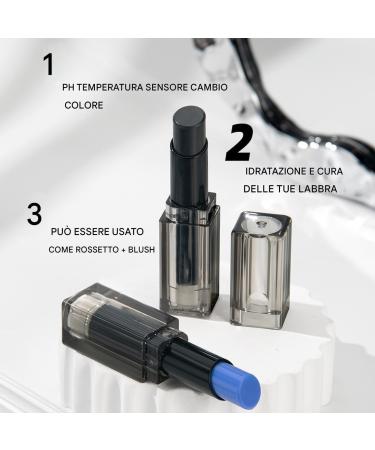 1

PH TEMPERATURA SENSORE CAMBIO COLORE

2

IDRATAZIONE E CURA DELLE TUE LABBRA

3

PUÒ ESSERE USATO COME ROSSETTO + BLUSH