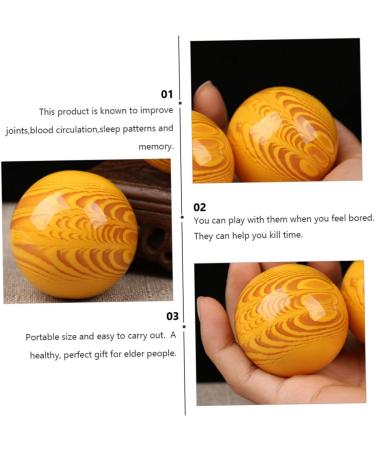 01

This product is known to improve joints,blood circulation,sleep patterns and memory.

02

You can play with them when you feel bored. They can help you kill time.

03

Portable size and easy to carry out. A healthy, perfect gift for elder people.