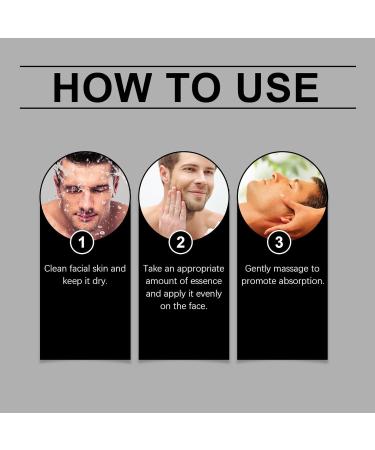 HOW TO USE

1
Clean facial skin and keep it dry.

2
Take an appropriate amount of essence and apply it evenly on the face.

3
Gently massage to promote absorption.