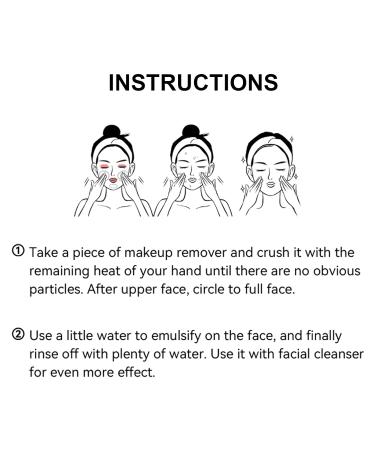 INSTRUCTIONS

① Take a piece of makeup remover and crush it with the remaining heat of your hand until there are no obvious particles. After upper face, circle to full face.

② Use a little water to emulsify on the face, and finally rinse off with plenty of water. Use it with facial cleanser for even more effect.