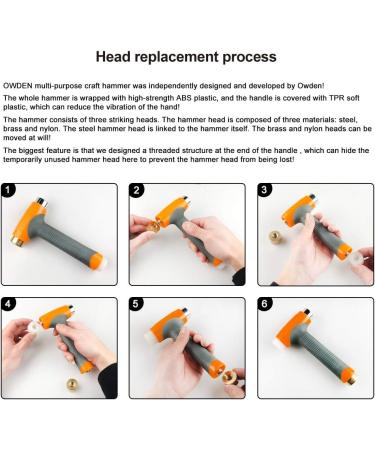 Head replacement process

OWDEN multi-purpose craft hammer was independently designed and developed by Owden!

The whole hammer is wrapped with high-strength ABS plastic, and the handle is covered with TPR soft plastic, which can reduce the vibration of the hand!

The hammer consists of three striking heads. The hammer head is composed of three materials: steel, brass and nylon. The steel hammer head is linked to the hammer itself. The brass and nylon heads can be moved at will!

The biggest feature is that we designed a threaded structure at the end of the handle , which can hide the temporarily unused hammer head here to prevent the hammer head from being lost!

1

2

3

4

5

6