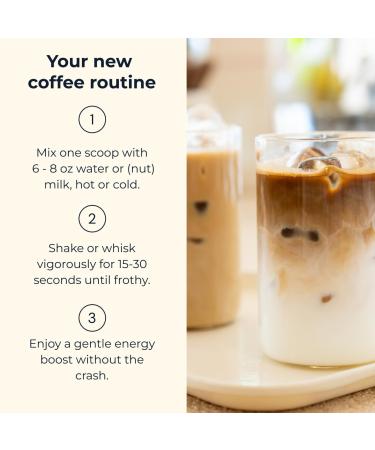 Your new coffee routine

1

Mix one scoop with 6 - 8 oz water or (nut) milk, hot or cold.

2

Shake or whisk vigorously for 15-30 seconds until frothy.

3

Enjoy a gentle energy boost without the crash.