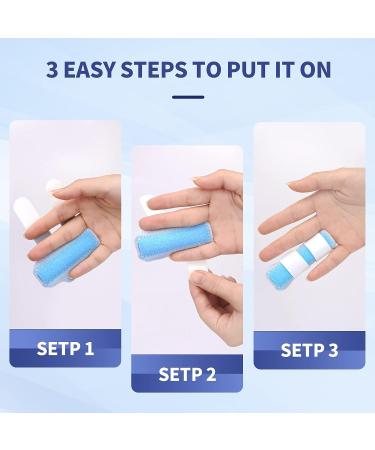 3 EASY STEPS TO PUT IT ON

SETP 1

SETP 2

SETP 3