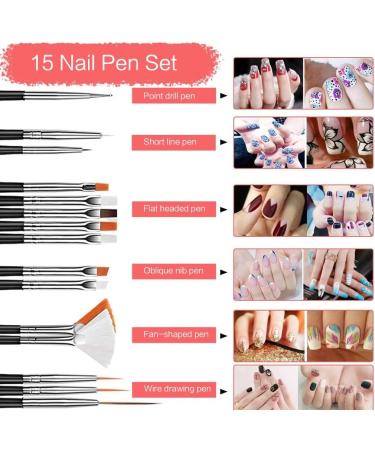 15 Nail Pen Set

Point drill pen

Short line pen

Flat headed pen

Oblique nib pen

Fan-shaped pen

Wire drawing pen