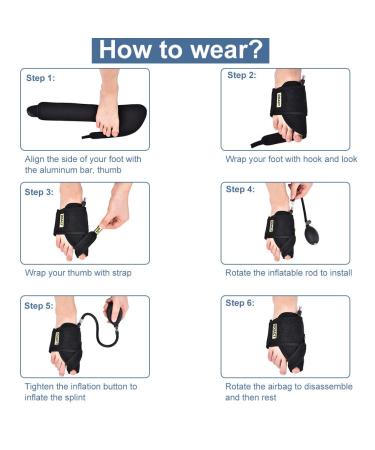 How to wear?

Step 1:

Align the side of your foot with the aluminum bar, thumb

Step 2:

Wrap your foot with hook and look

Step 3:

Wrap your thumb with strap

Step 4:

Rotate the inflatable rod to install

Step 5:

Tighten the inflation button to inflate the splint

Step 6:

Rotate the airbag to disassemble and then rest