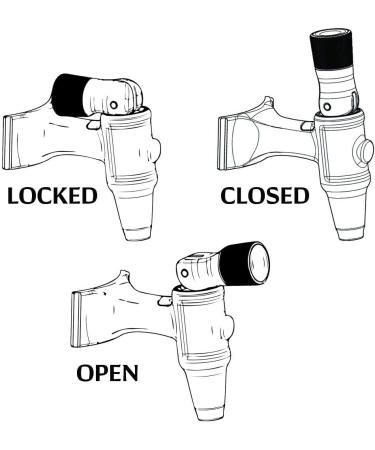 LOCKED

CLOSED

OPEN