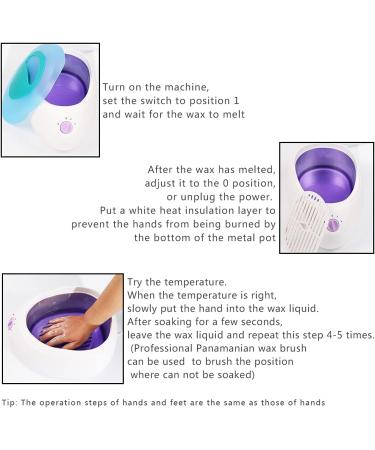 Turn on the machine, set the switch to position 1 and wait for the wax to melt

After the wax has melted, adjust it to the 0 position, or unplug the power. Put a white heat insulation layer to prevent the hands from being burned by the bottom of the metal pot

Try the temperature. When the temperature is right, slowly put the hand into the wax liquid. After soaking for a few seconds, leave the wax liquid and repeat this step 4-5 times. (Professional Panamanian wax brush can be used to brush the position where can not be soaked)

Tip: The operation steps of hands and feet are the same as those of hands