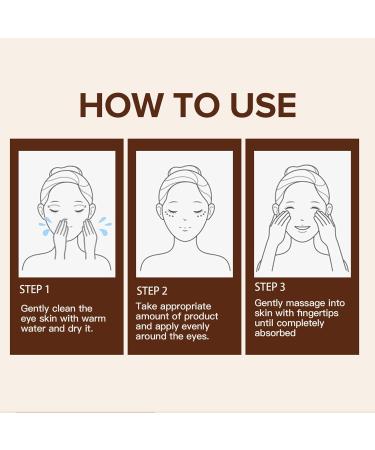 HOW TO USE

STEP 1

Gently clean the eye skin with warm water and dry it.

STEP 2

Take appropriate amount of product and apply evenly around the eyes.

STEP 3

Gently massage into skin with fingertips until completely absorbed