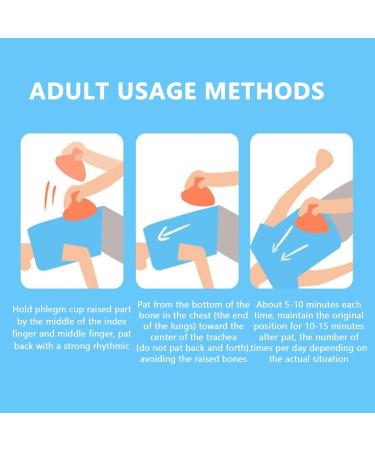 ADULT USAGE METHODS

Hold phlegm cup raised part by the middle of the index finger and middle finger, pat back with a strong rhythmic

Pat from the bottom of the bone in the chest (the end of the lungs) toward the center of the trachea (do not pat back and forth), avoiding the raised bones

About 5-10 minutes each time, maintain the original position for 10-15 minutes after pat, the number of times per day depending on the actual situation