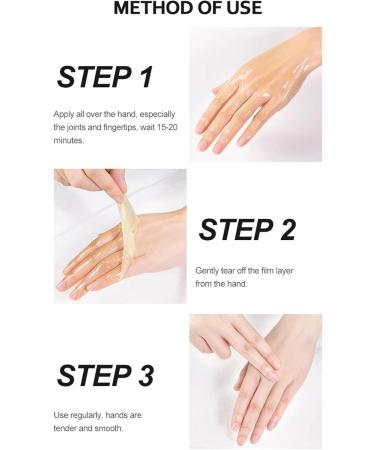 METHOD OF USE

STEP 1

Apply all over the hand, especially the joints and fingertips, wait 15-20 minutes.

STEP 2

Gently tear off the film layer from the hand.

STEP 3

Use regularly, hands are tender and smooth.