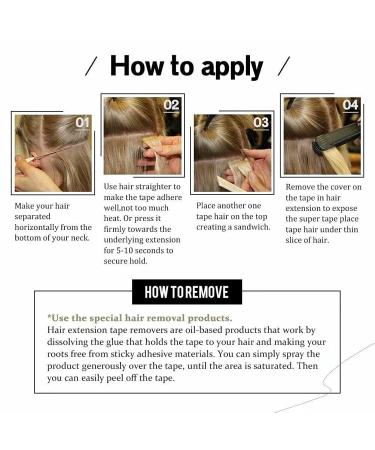 / How to apply /

01

Make your hair separated horizontally from the bottom of your neck.

02

Use hair straighter to make the tape adhere well,not too much heat. Or press it firmly towards the underlying extension for 5-10 seconds to secure hold.

03

Place another one tape hair on the top creating a sandwich.

04

Remove the cover on the tape in hair extension to expose the super tape place tape hair under thin slice of hair.

HOW TO REMOVE

*Use the special hair removal products.
Hair extension tape removers are oil-based products that work by dissolving the glue that holds the tape to your hair and making your roots free from sticky adhesive materials. You can simply spray the product generously over the tape, until the area is saturated. Then you can easily peel off the tape.