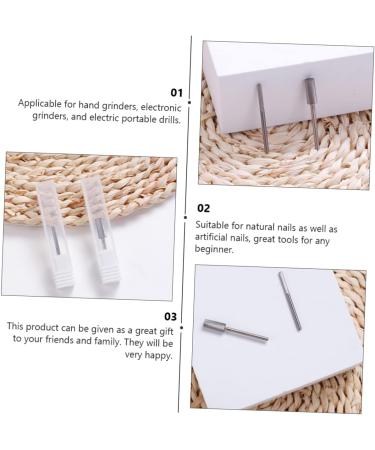 01
Applicable for hand grinders, electronic grinders, and electric portable drills.

02
Suitable for natural nails as well as artificial nails, great tools for any beginner.

03
This product can be given as a great gift to your friends and family. They will be very happy.