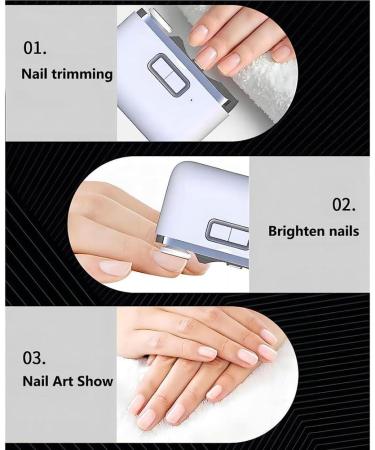 01.
Nail trimming

02.
Brighten nails

03.
Nail Art Show