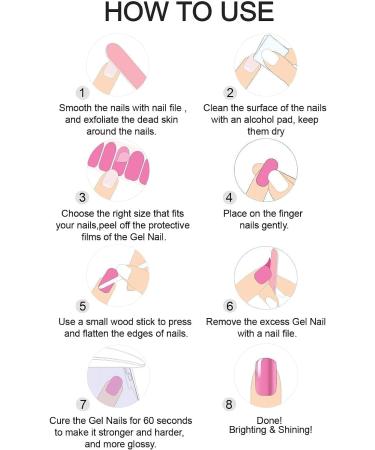 HOW TO USE

1
Smooth the nails with nail file , and exfoliate the dead skin around the nails.

2
Clean the surface of the nails with an alcohol pad, keep them dry

3
Choose the right size that fits your nails,peel off the protective films of the Gel Nail.

4
Place on the finger nails gently.

5
Use a small wood stick to press and flatten the edges of nails.

6
Remove the excess Gel Nail with a nail file.

7
Cure the Gel Nails for 60 seconds to make it stronger and harder, and more glossy.

8
Done!
Brighting & Shining!