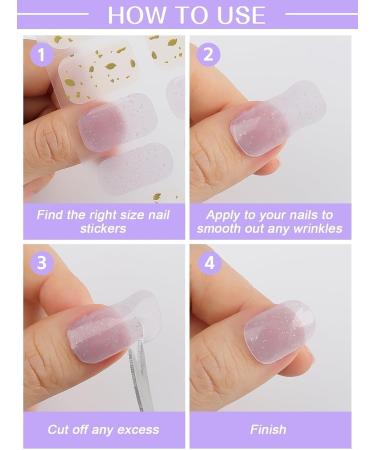 HOW TO USE

1

Find the right size nail stickers

2

Apply to your nails to smooth out any wrinkles

3

Cut off any excess

4

Finish