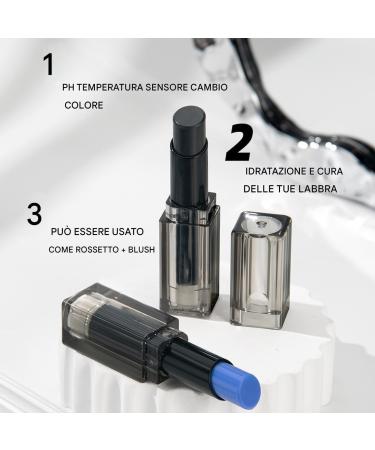 1

PH TEMPERATURA SENSORE CAMBIO COLORE

2

IDRATAZIONE E CURA DELLE TUE LABBRA

3

PUÒ ESSERE USATO COME ROSSETTO + BLUSH