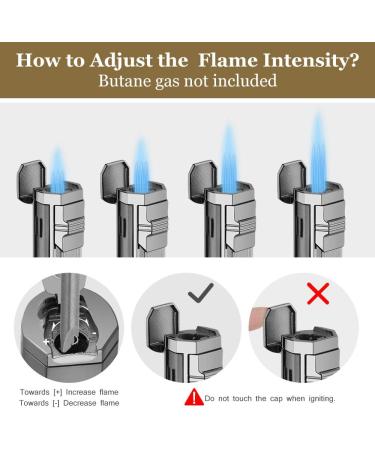 How to Adjust the Flame Intensity?
Butane gas not included

+
-

Towards [+] Increase flame
Towards [-] Decrease flame

Do not touch the cap when igniting.