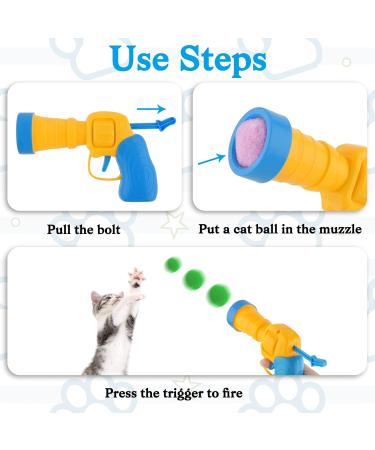 Use Steps

Pull the bolt

Put a cat ball in the muzzle

Press the trigger to fire