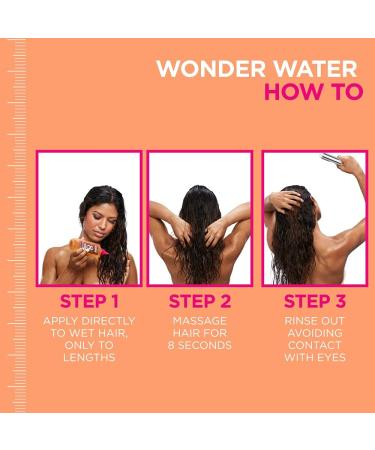 WONDER WATER
HOW TO

STEP 1
APPLY DIRECTLY TO WET HAIR, ONLY TO LENGTHS

STEP 2
MASSAGE HAIR FOR 8 SECONDS

STEP 3
RINSE OUT AVOIDING CONTACT WITH EYES