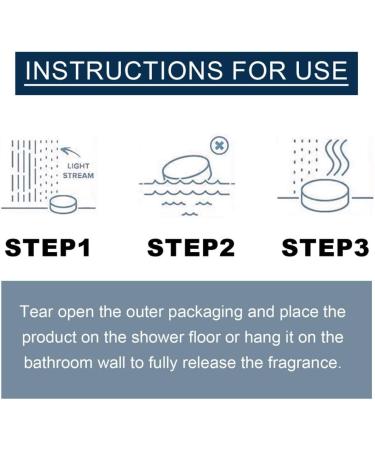 INSTRUCTIONS FOR USE

LIGHT STREAM

STEP1 STEP2 STEP3

Tear open the outer packaging and place the product on the shower floor or hang it on the bathroom wall to fully release the fragrance.