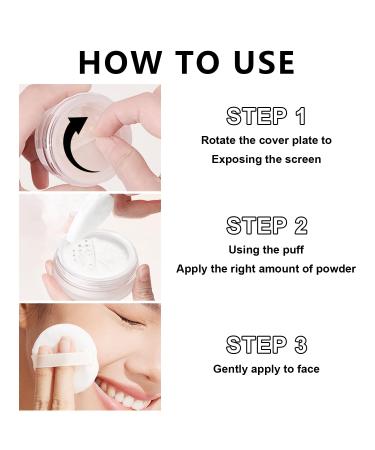 HOW TO USE

STEP 1
Rotate the cover plate to
Exposing the screen

STEP 2
Using the puff
Apply the right amount of powder

STEP 3
Gently apply to face