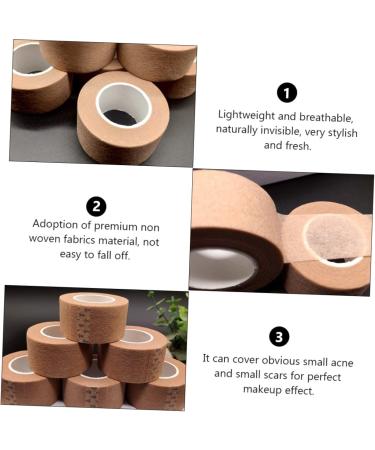 1

Lightweight and breathable, naturally invisible, very stylish and fresh.

2

Adoption of premium non woven fabrics material, not easy to fall off.

3

It can cover obvious small acne and small scars for perfect makeup effect.