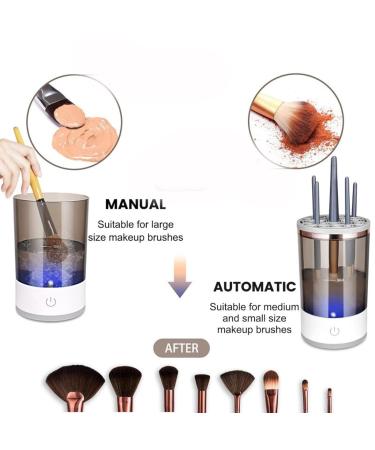 MANUAL
Suitable for large size makeup brushes

AUTOMATIC
Suitable for medium and small size makeup brushes

AFTER