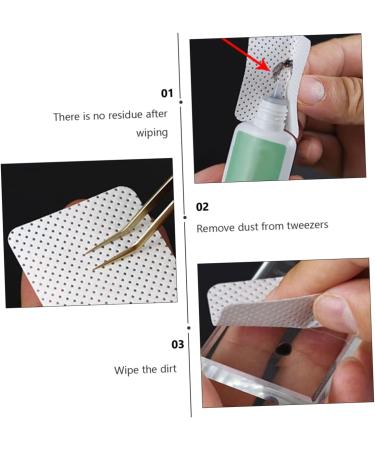 01

There is no residue after wiping

02

Remove dust from tweezers

03

Wipe the dirt